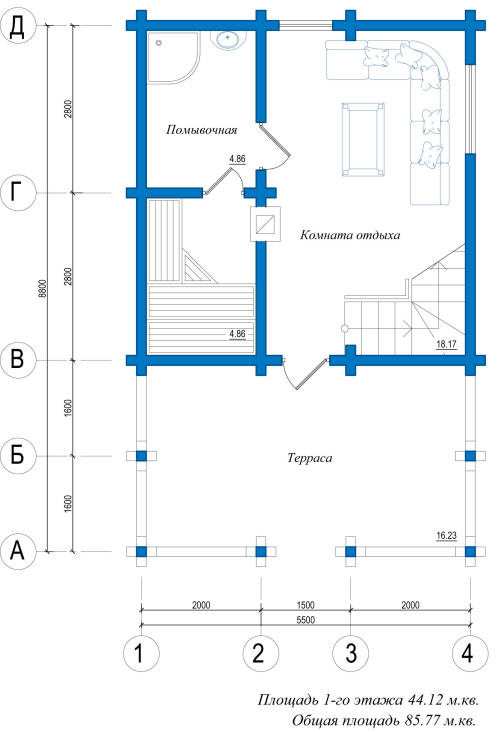 Д
Г
В
Б
А
8800
2800
2800
1600
1600
Помывочная
4.86
Комната отдыха
4.86
18.17
Терраса
16.23
2000
1500
2000
5500
1
2
3
4

Площадь 1-го этажа 44.12 м.кв.
Общая площадь 85.77 м.кв.